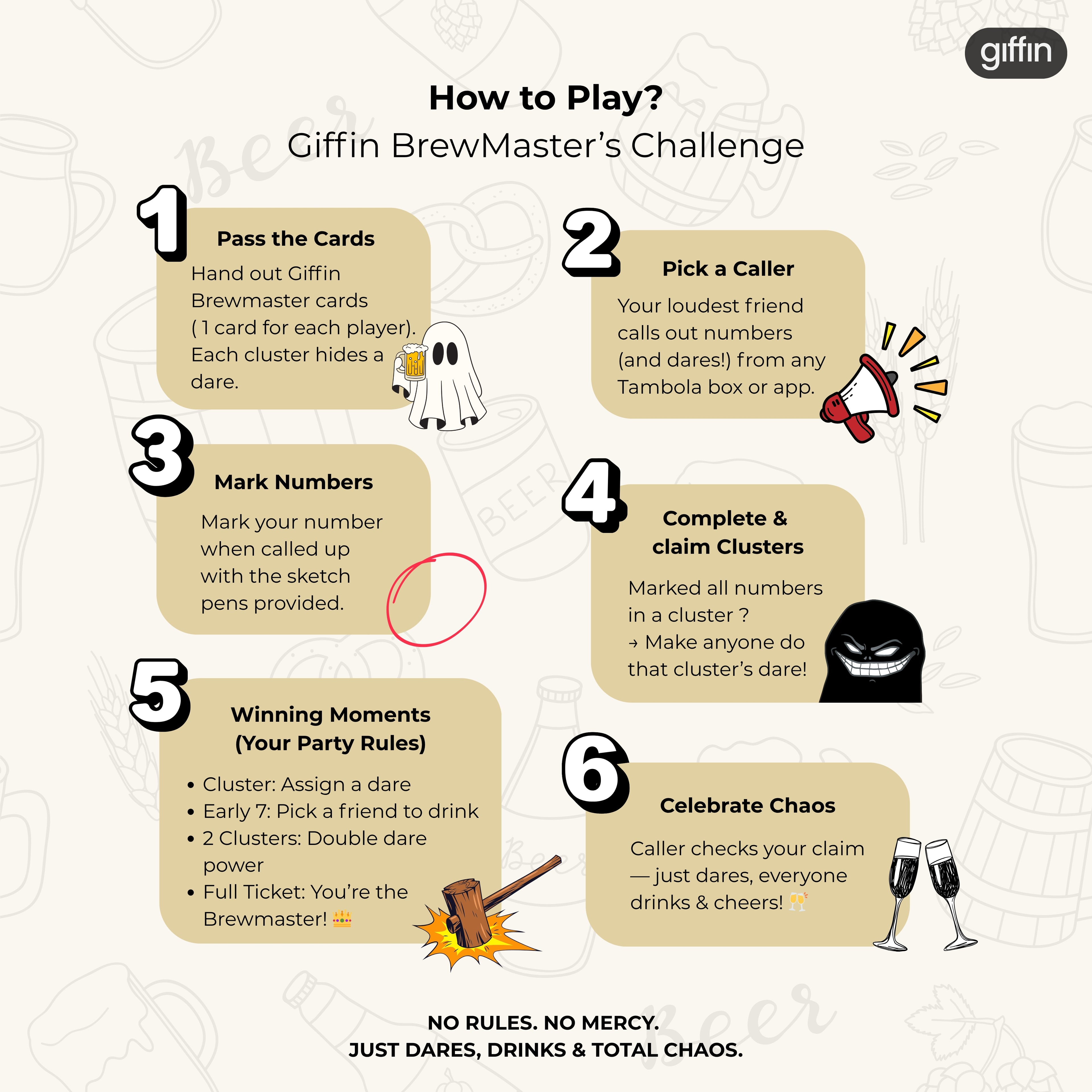 giffin

How to Play?
Giffin BrewMaster's Challenge

1
Pass the Cards
Hand out Giffin Brewmaster cards ( 1 card for each player). Each cluster hides a dare.

2
Pick a Caller
Your loudest friend calls out numbers (and dares!) from any Tambola box or app.

3
Mark Numbers
Mark your number when called up with the sketch pens provided.

4
Complete & claim Clusters
Marked all numbers in a cluster ?
→ Make anyone do that cluster's dare!

5
Winning Moments (Your Party Rules)
• Cluster: Assign a dare
• Early 7: Pick a friend to drink
• 2 Clusters: Double dare power
• Full Ticket: You're the Brewmaster! 👑

6
Celebrate Chaos
Caller checks your claim — just dares, everyone drinks & cheers! 🥂

NO RULES. NO MERCY.
JUST DARES, DRINKS & TOTAL CHAOS.